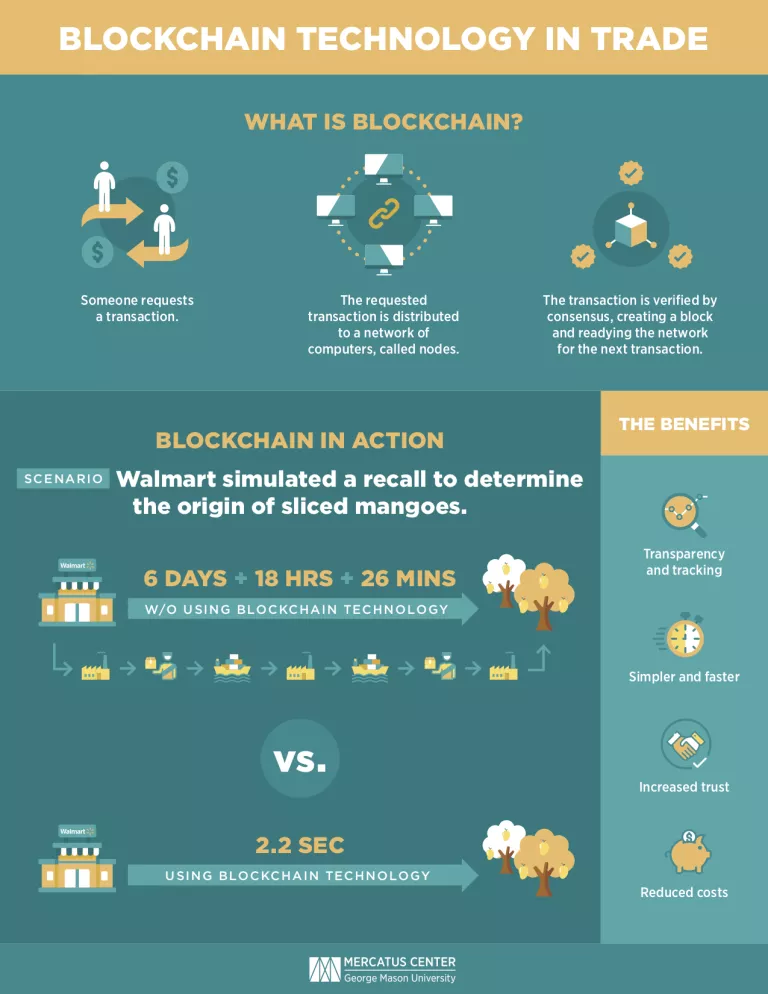 BLOCKCHAIN TECHNOLOGY IN TRADE

WHAT IS BLOCKCHAIN?

Someone requests a transaction.

The requested transaction is distributed to a network of computers, called nodes.

The transaction is verified by consensus, creating a block and readying the network for the next transaction.

BLOCKCHAIN IN ACTION

SCENARIO Walmart simulated a recall to determine the origin of sliced mangoes.

Walmart

6 DAYS + 18 HRS + 26 MINS

W/O USING BLOCKCHAIN TECHNOLOGY

VS.

Walmart

2.2 SEC

USING BLOCKCHAIN TECHNOLOGY

THE BENEFITS

Transparency and tracking

Simpler and faster

Increased trust

Reduced costs

MERCATUS CENTER
George Mason University